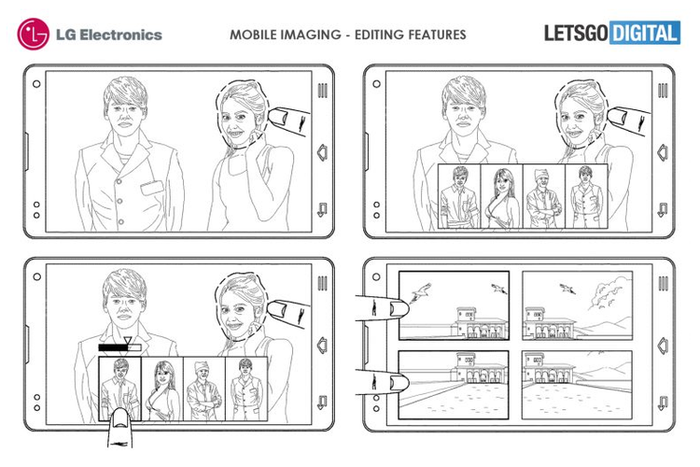 LG Electronics

MOBILE IMAGING - EDITING FEATURES

LETSGO DIGITAL