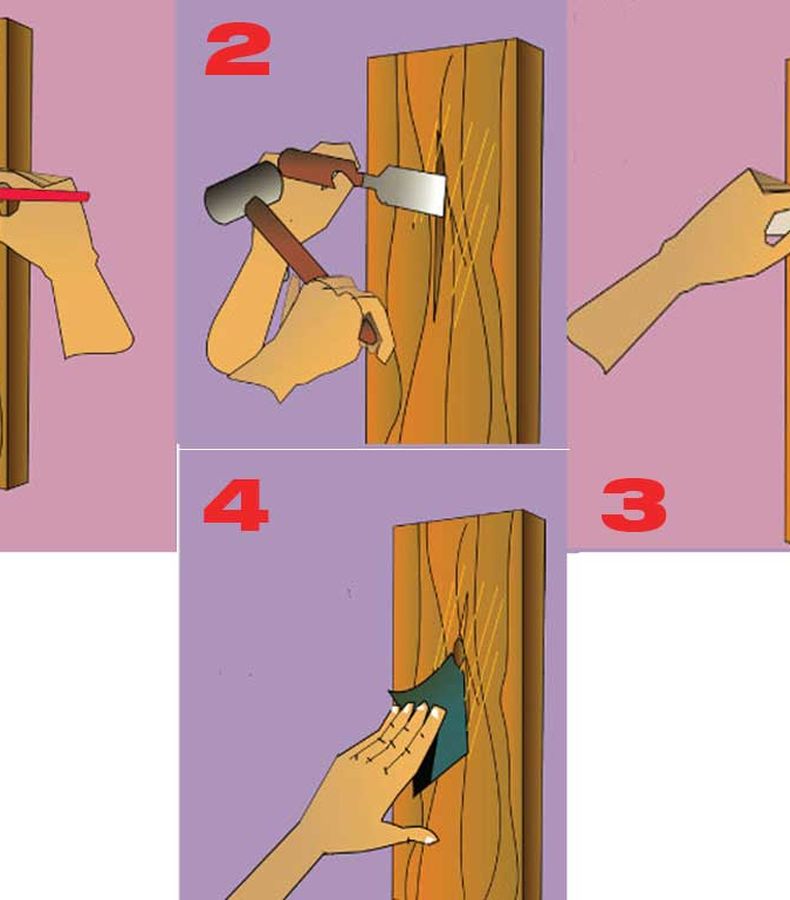 2

4

3