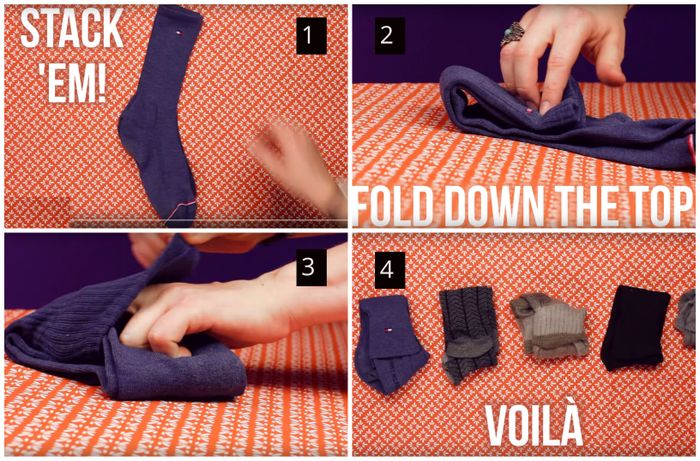 STACK 'EM!

1

2

FOLD DOWN THE TOP

3

4

VOILÀ