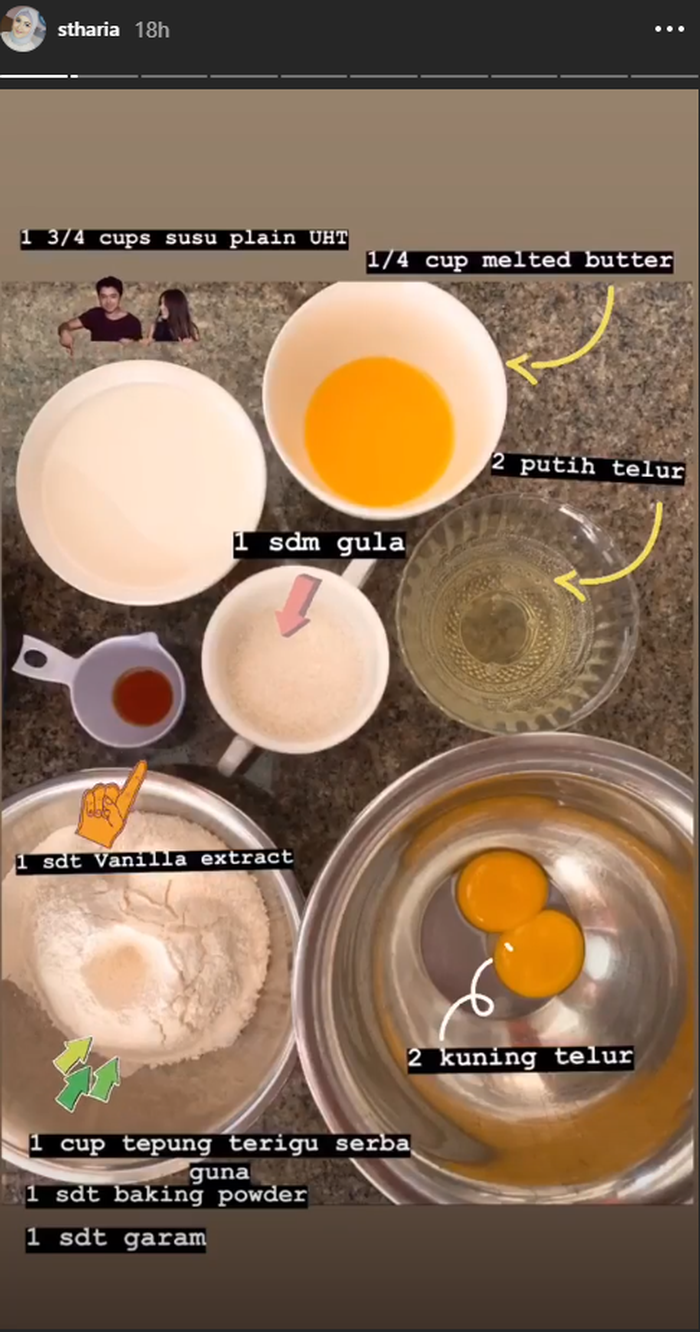 stharia 18h

1 3/4 cups susu plain UHT

1/4 cup melted butter

2 putih telur

1 sdm gula

1 sdt Vanilla extract

2 kuning telur

1 cup tepung terigu serba guna

1 sdt baking powder

1 sdt garam