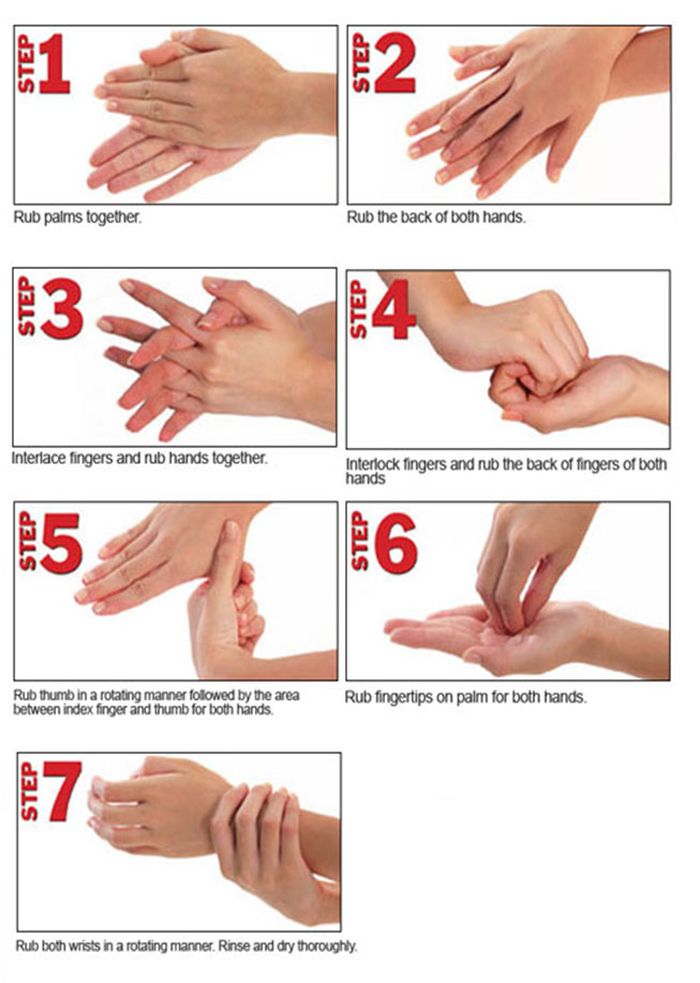 STEP 1

Rub palms together.

STEP 2

Rub the back of both hands.

STEP 3

Interlace fingers and rub hands together.

STEP 4

Interlock fingers and rub the back of fingers of both hands

STEP 5

Rub thumb in a rotating manner followed by the area between index finger and thumb for both hands.

STEP 6

Rub fingertips on palm for both hands.

STEP 7

Rub both wrists in a rotating manner. Rinse and dry thoroughly.