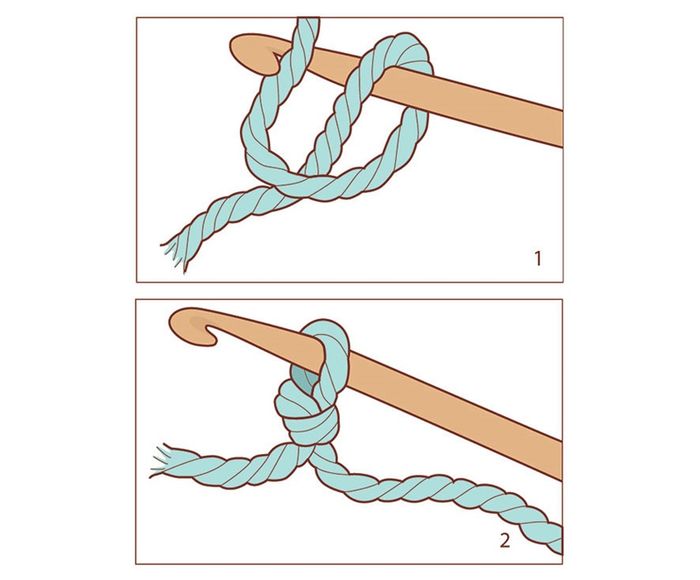 1

2