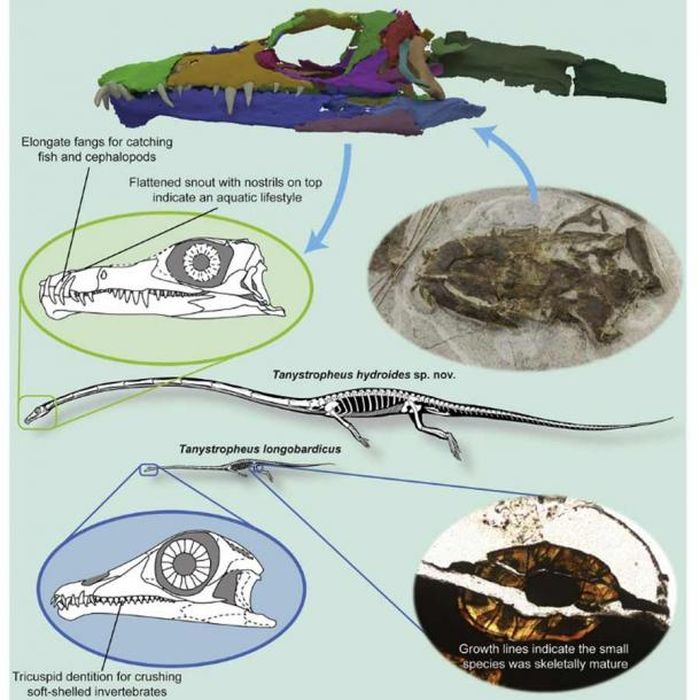 Elongate fangs for catching fish and cephalopods

Flattened snout with nostrils on top indicate an aquatic lifestyle

Tanystropheus hydroides sp. nov.

Tanystropheus longobardicus

Growth lines indicate the small species was skeletally mature

Tricuspid dentition for crushing soft-shelled invertebrates