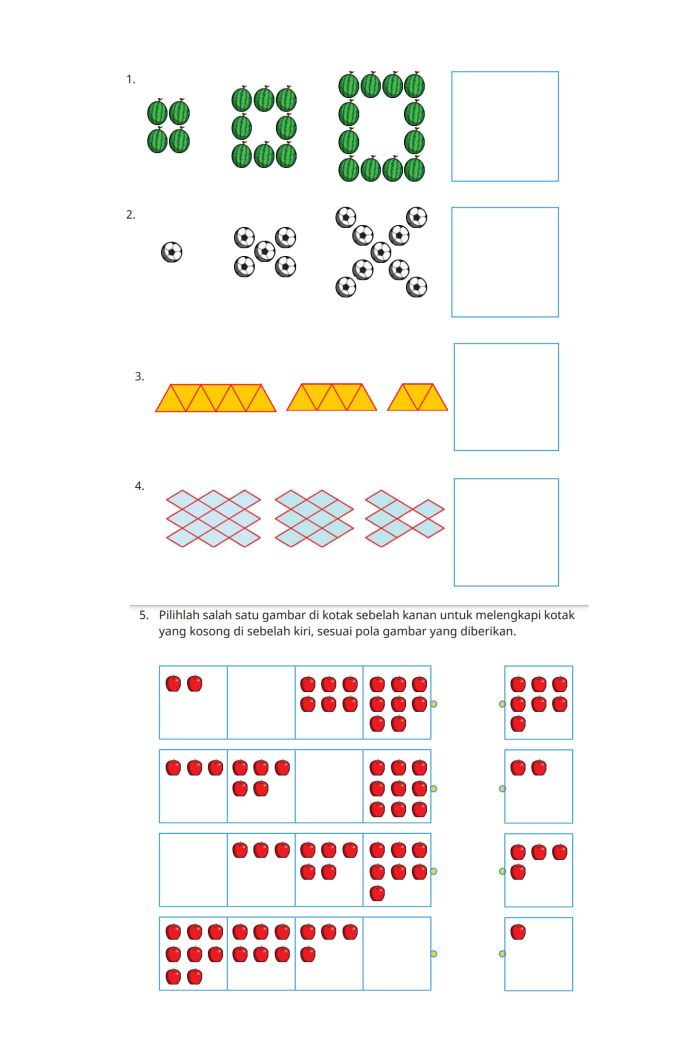 1.

2.

3.

4.

5. Pilihlah salah satu gambar di kotak sebelah kanan untuk melengkapi kotak yang kosong di sebelah kiri, sesuai pola gambar yang diberikan.