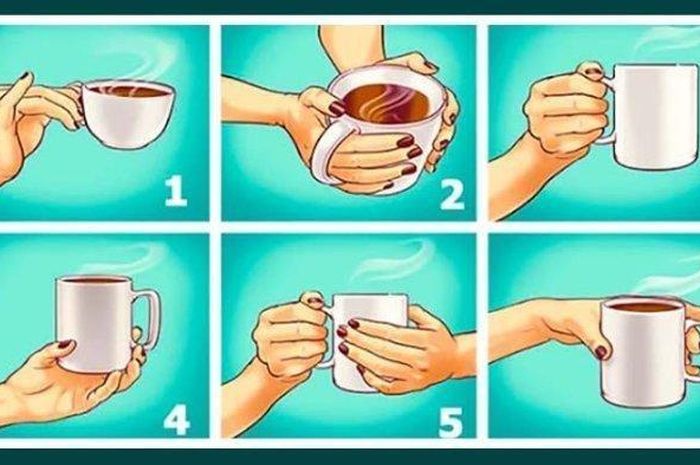 1
2
4
5