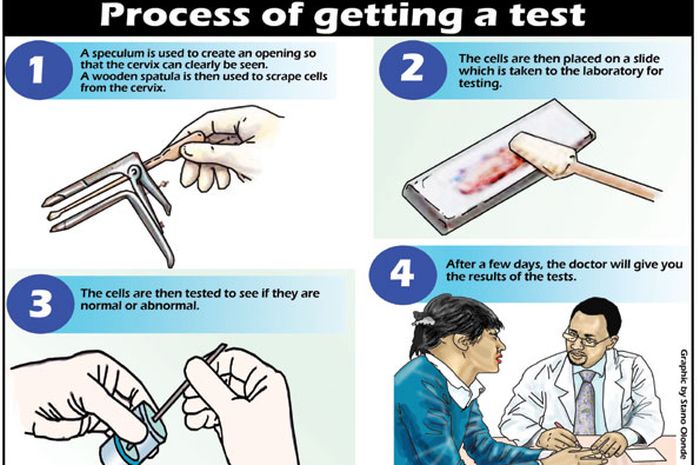 Process of getting a test

1
A speculum is used to create an opening so that the cervix can clearly be seen.
A wooden spatula is then used to scrape cells from the cervix.

2
The cells are then placed on a slide which is taken to the laboratory for testing.

3
The cells are then tested to see if they are normal or abnormal.

4
After a few days, the doctor will give you the results of the tests.

Graphic by Stano Olonde