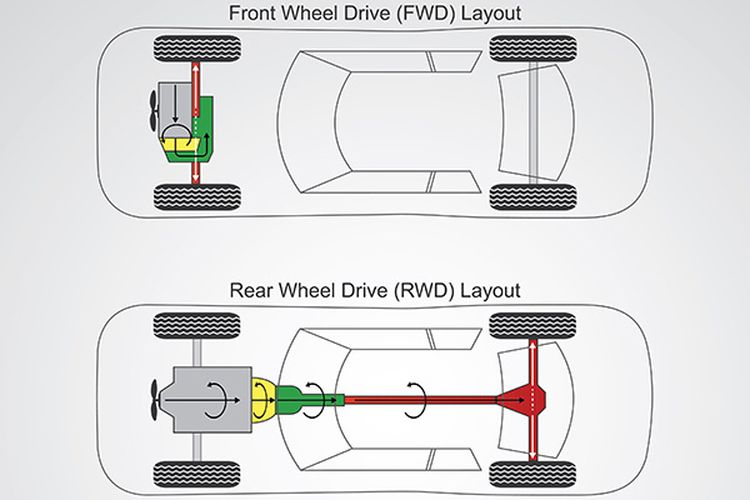 Front Wheel Drive (FWD) Layout

Rear Wheel Drive (RWD) Layout