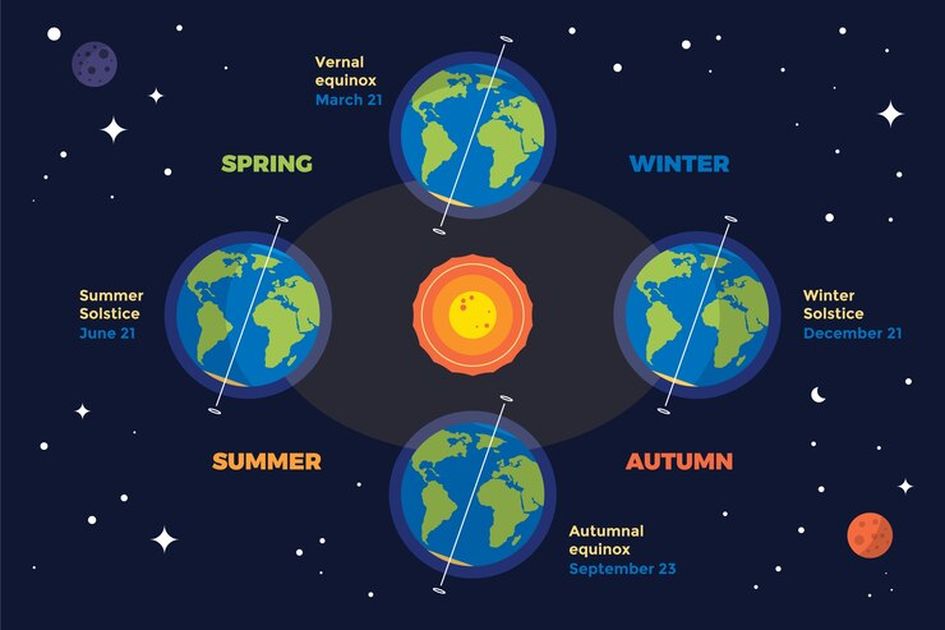 Vernal equinox
March 21

SPRING

WINTER

Summer Solstice
June 21

Winter Solstice
December 21

SUMMER

AUTUMN

Autumnal equinox
September 23