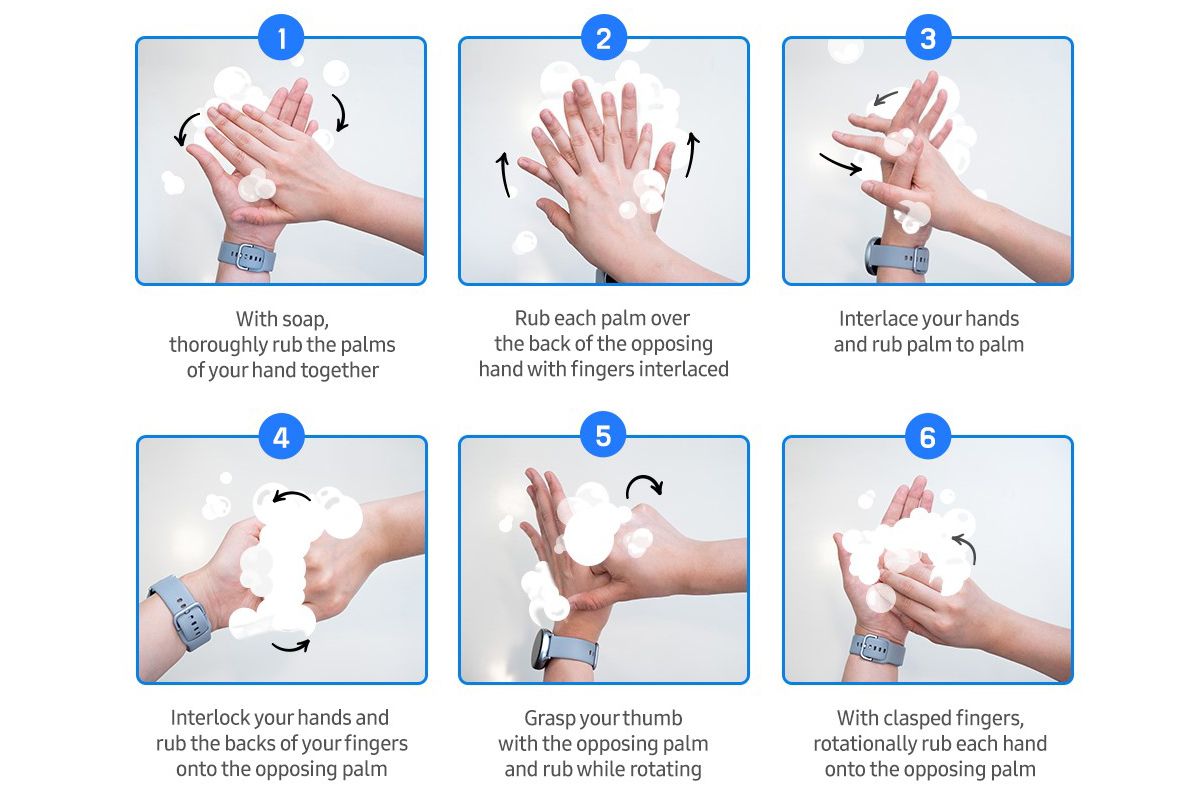 1

With soap, thoroughly rub the palms of your hand together

2

Rub each palm over the back of the opposing hand with fingers interlaced

3

Interlace your hands and rub palm to palm

4

Interlock your hands and rub the backs of your fingers onto the opposing palm

5

Grasp your thumb with the opposing palm and rub while rotating

6

With clasped fingers, rotationally rub each hand onto the opposing palm